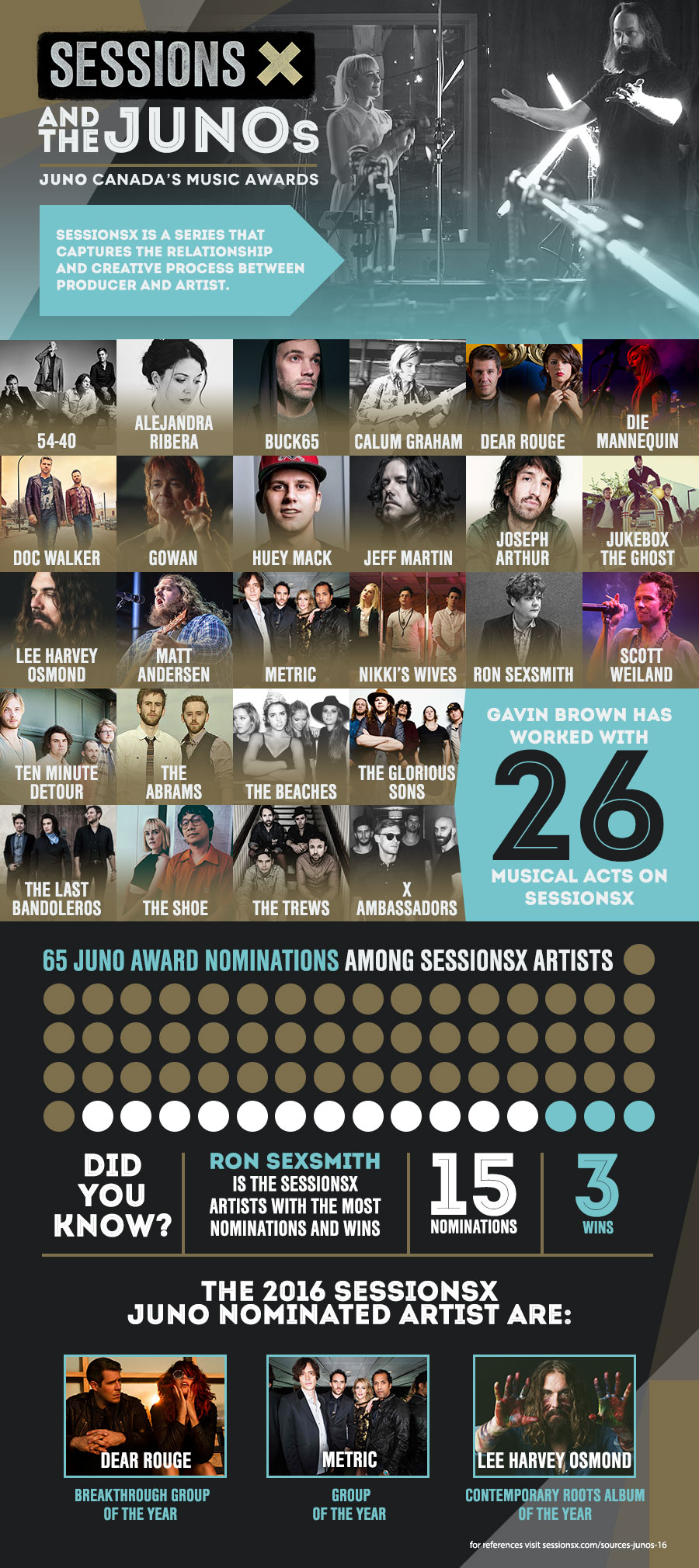 SESSIONS X AND THE JUNOs

JUNO CANADA'S MUSIC AWARDS

SESSIONSX IS A SERIES THAT CAPTURES THE RELATIONSHIP AND CREATIVE PROCESS BETWEEN PRODUCER AND ARTIST.

54-40
ALEJANDRA RIBERA
BUCK65
CALUM GRAHAM
DEAR ROUGE
DIE MANNEQUIN
DOC WALKER
GOWAN
HUEY MACK
JEFF MARTIN
JOSEPH ARTHUR
JUKEBOX THE GHOST
LEE HARVEY OSMOND
MATT ANDERSEN
METRIC
NIKKI'S WIVES
RON SEXSMITH
SCOTT WEILAND
TEN MINUTE DETOUR
THE ABRAMS
THE BEACHES
THE GLORIOUS SONS
THE LAST BANDOLEROS
THE SHOE
THE TREWS
X AMBASSADORS

GAVIN BROWN HAS WORKED WITH 26 MUSICAL ACTS ON SESSIONSX

65 JUNO AWARD NOMINATIONS AMONG SESSIONSX ARTISTS

DID YOU KNOW?

RON SEXSMITH IS THE SESSIONSX ARTISTS WITH THE MOST NOMINATIONS AND WINS

15 NOMINATIONS

3 WINS

THE 2016 SESSIONSX JUNO NOMINATED ARTIST ARE:

DEAR ROUGE
BREAKTHROUGH GROUP OF THE YEAR

METRIC
GROUP OF THE YEAR

LEE HARVEY OSMOND
CONTEMPORARY ROOTS ALBUM OF THE YEAR

for references visit sessionsx.com/sources-junos-16