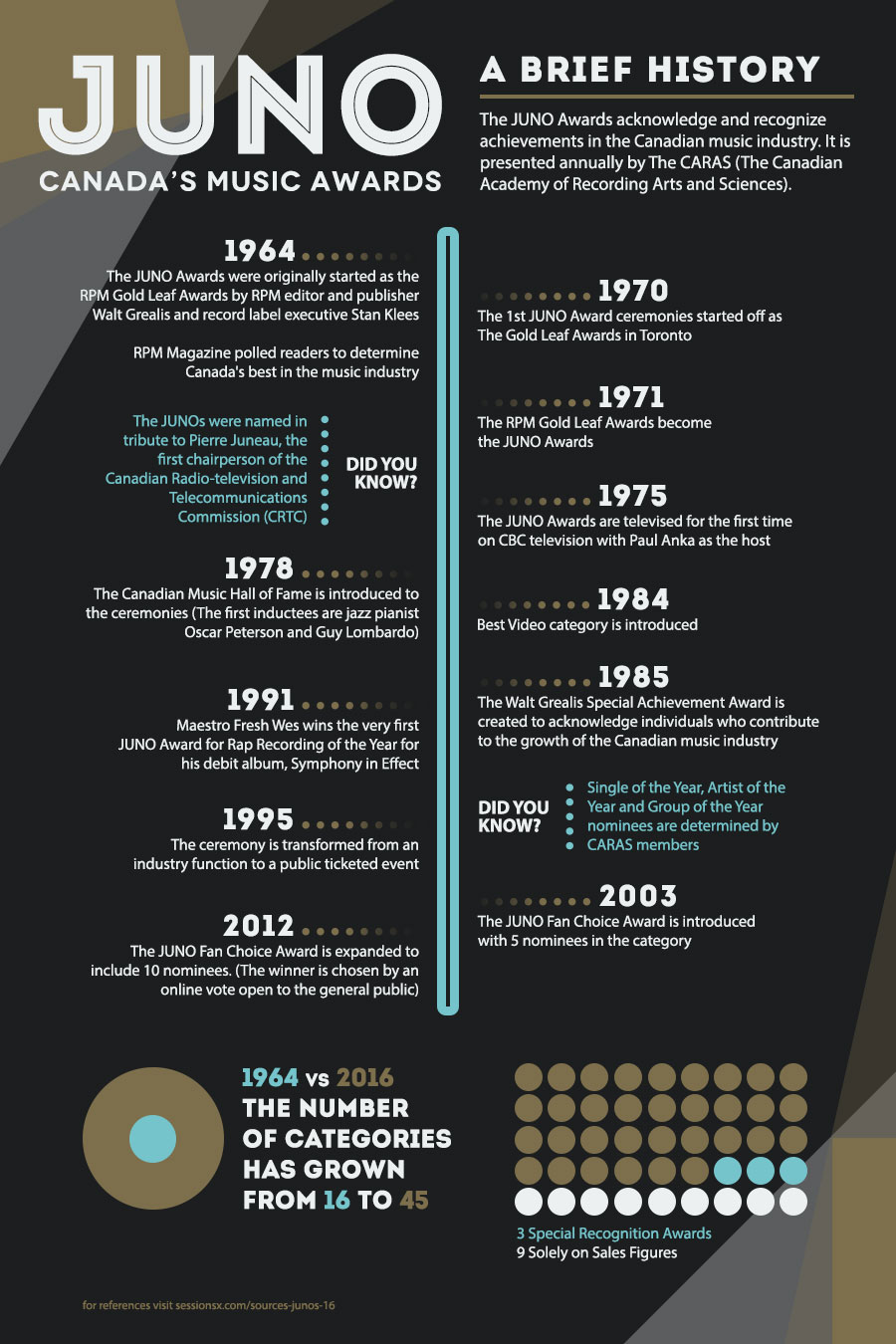 JUNO
CANADA'S MUSIC AWARDS

A BRIEF HISTORY

The JUNO Awards acknowledge and recognize achievements in the Canadian music industry. It is presented annually by The CARAS (The Canadian Academy of Recording Arts and Sciences).

1964
The JUNO Awards were originally started as the RPM Gold Leaf Awards by RPM editor and publisher Walt Grealis and record label executive Stan Klees

RPM Magazine polled readers to determine Canada's best in the music industry

The JUNOs were named in tribute to Pierre Juneau, the first chairperson of the Canadian Radio-television and Telecommunications Commission (CRTC)

DID YOU KNOW?

1978
The Canadian Music Hall of Fame is introduced to the ceremonies (The first inductees are jazz pianist Oscar Peterson and Guy Lombardo)

1991
Maestro Fresh Wes wins the very first JUNO Award for Rap Recording of the Year for his debit album, Symphony in Effect

1995
The ceremony is transformed from an industry function to a public ticketed event

2012
The JUNO Fan Choice Award is expanded to include 10 nominees. (The winner is chosen by an online vote open to the general public)

1970
The 1st JUNO Award ceremonies started off as The Gold Leaf Awards in Toronto

1971
The RPM Gold Leaf Awards become the JUNO Awards

1975
The JUNO Awards are televised for the first time on CBC television with Paul Anka as the host

1984
Best Video category is introduced

1985
The Walt Grealis Special Achievement Award is created to acknowledge individuals who contribute to the growth of the Canadian music industry

DID YOU KNOW?

Single of the Year, Artist of the Year and Group of the Year nominees are determined by CARAS members

2003
The JUNO Fan Choice Award is introduced with 5 nominees in the category

1964 vs 2016
THE NUMBER OF CATEGORIES HAS GROWN FROM 16 TO 45

3 Special Recognition Awards
9 Solely on Sales Figures

for references visit sessionsx.com/sources-junos-16